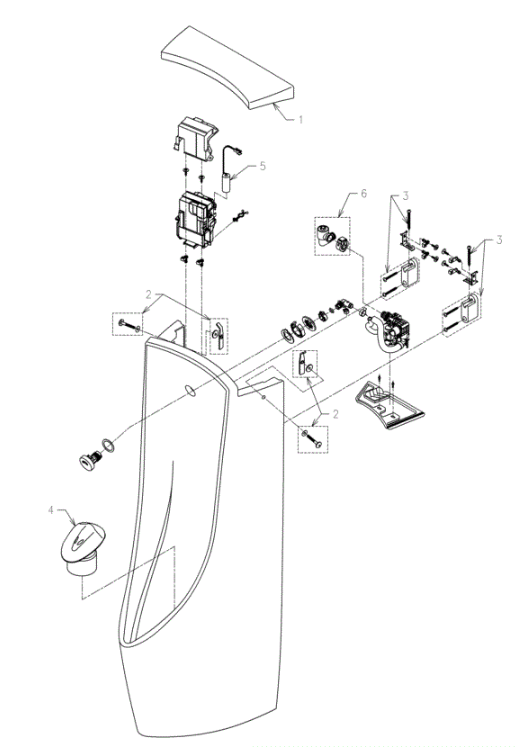 1

5

6

3

3

2

2

4